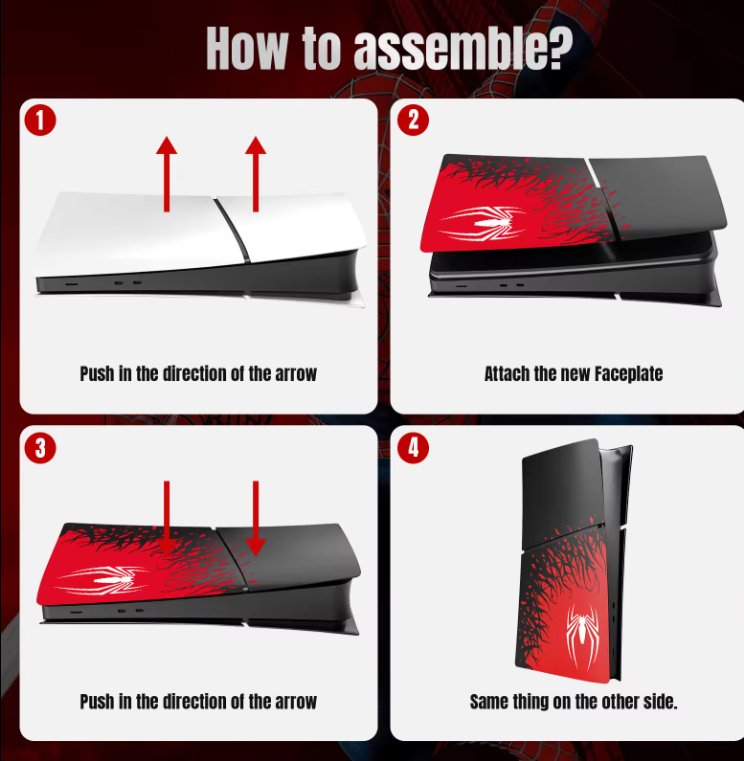 How to assemble?

1

Push in the direction of the arrow

2

Attach the new Faceplate

3

Push in the direction of the arrow

4

Same thing on the other side.