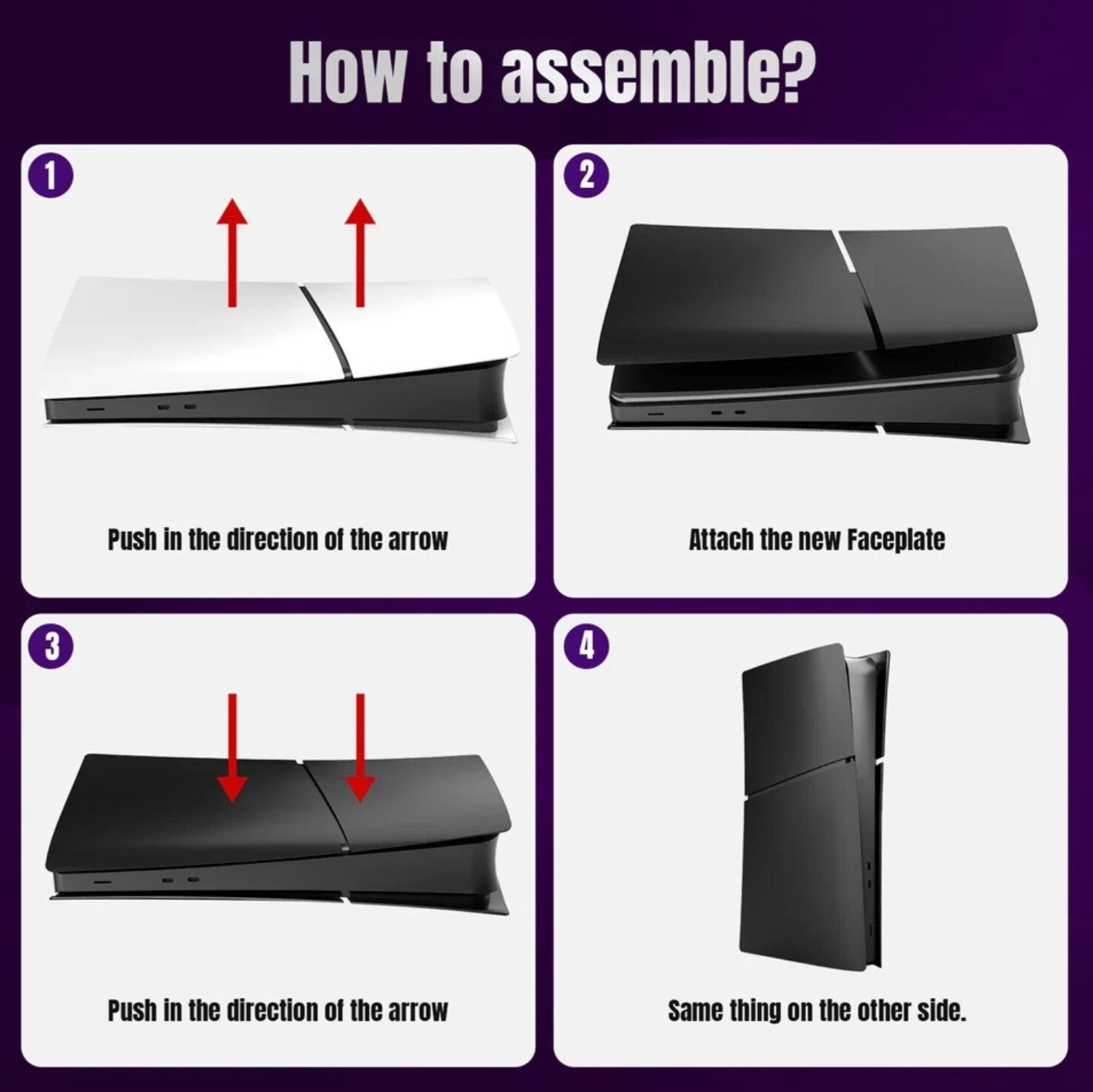 How to assemble?

1

Push in the direction of the arrow

2

Attach the new Faceplate

3

Push in the direction of the arrow

4

Same thing on the other side.